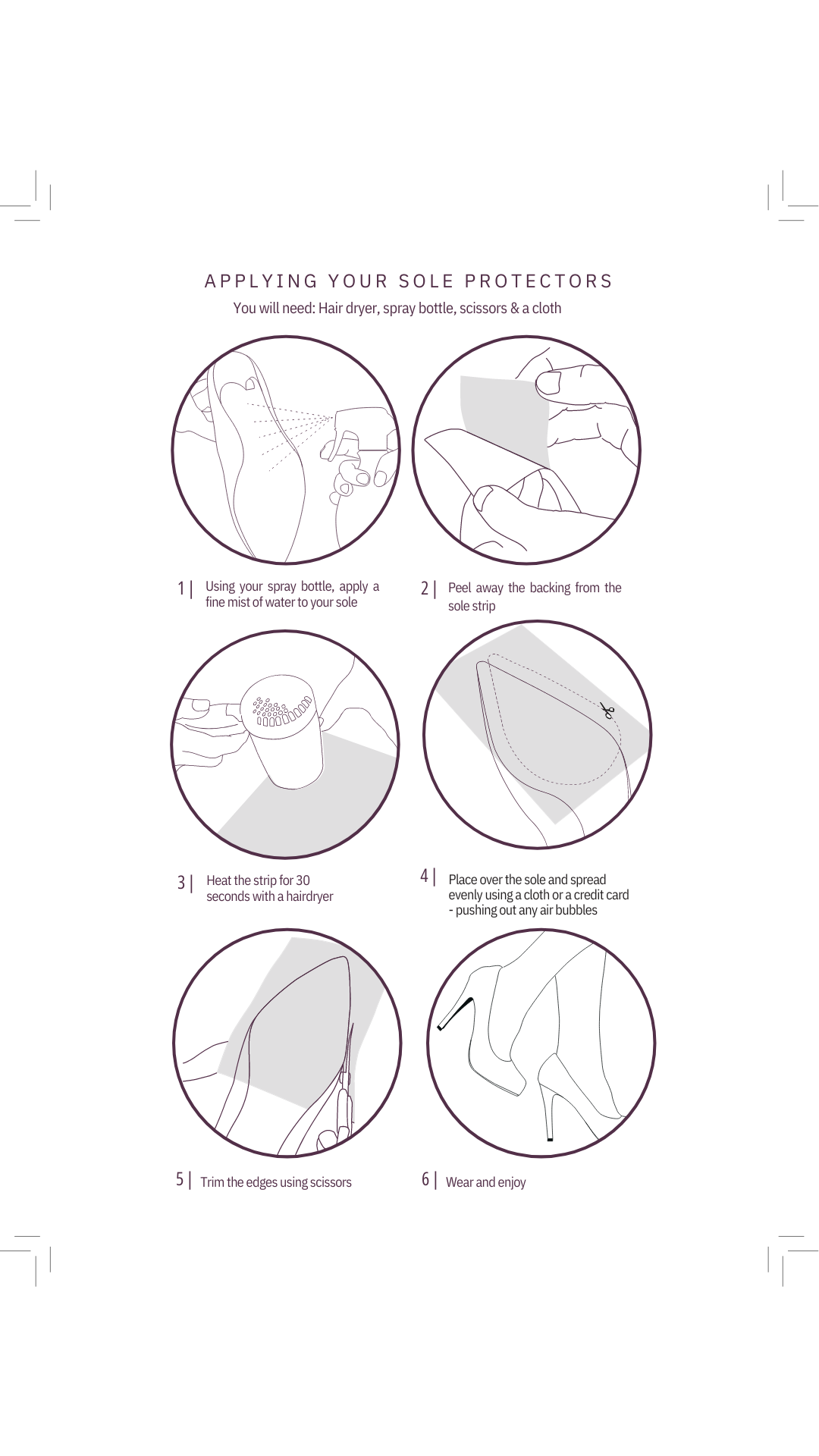 APPLYING YOUR SOLE PROTECTORS

You will need: Hair dryer, spray bottle, scissors & a cloth

1 | Using your spray bottle, apply a fine mist of water to your sole

2 | Peel away the backing from the sole strip

3 | Heat the strip for 30 seconds with a hairdryer

4 | Place over the sole and spread evenly using a cloth or a credit card - pushing out any air bubbles

5 | Trim the edges using scissors

6 | Wear and enjoy